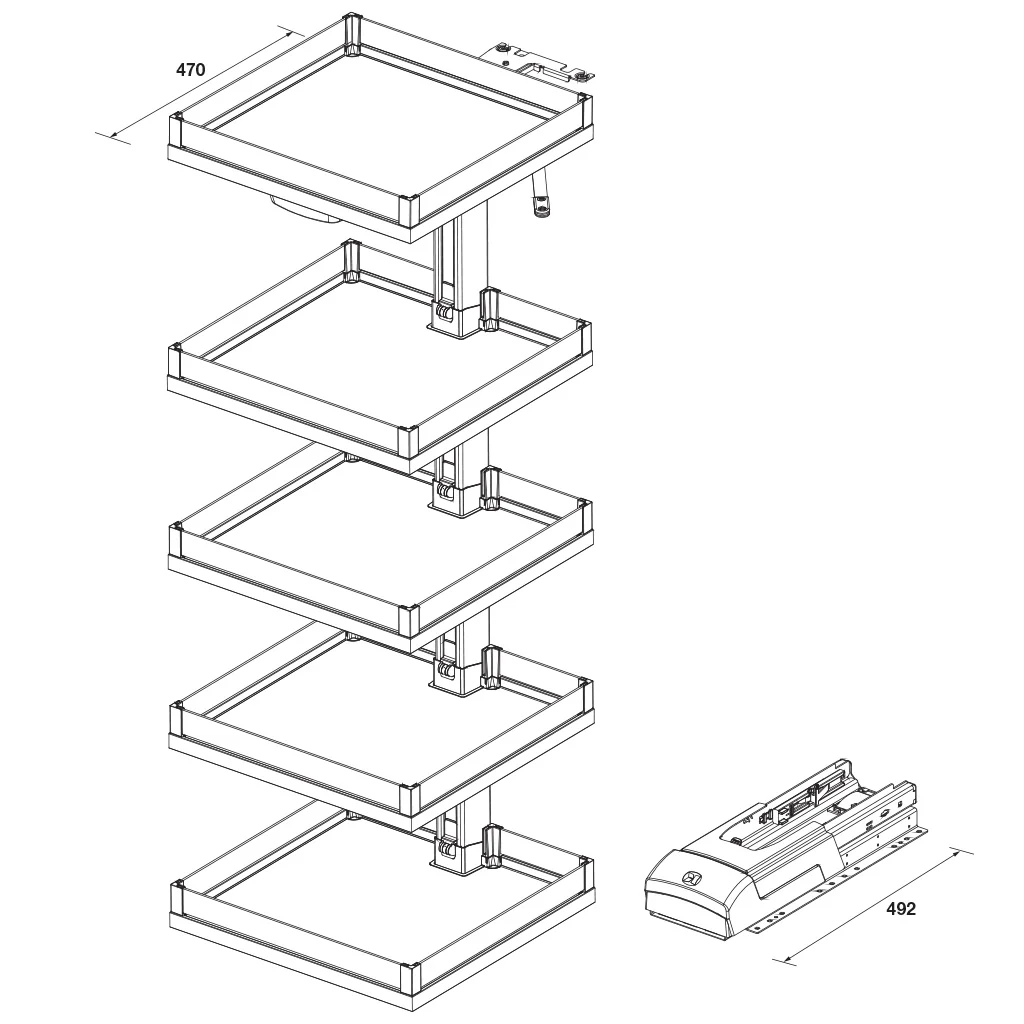 470

492